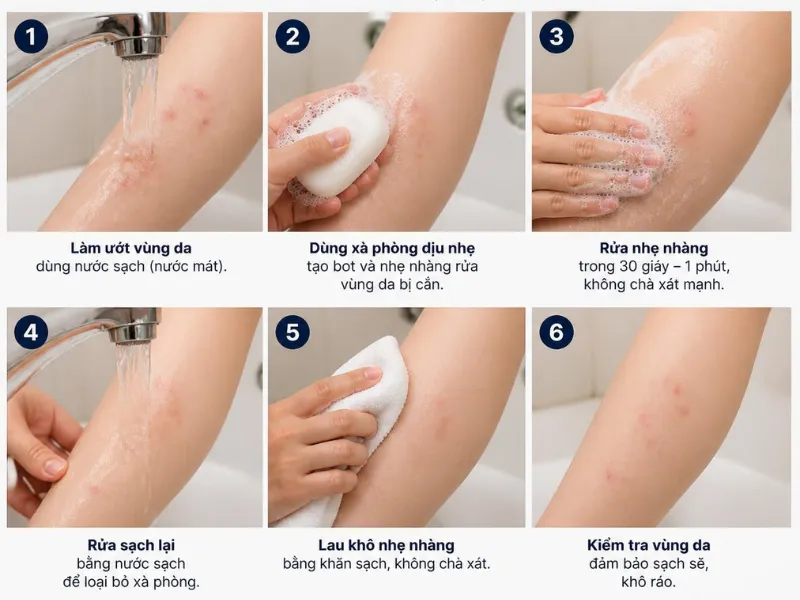 1

Làm ướt vùng da
dùng nước sạch (nước mát).

2

Dùng xà phòng dịu nhẹ
tạo bọt và nhẹ nhàng rửa vùng da bị cắn.

3

Rửa nhẹ nhàng
trong 30 giây – 1 phút, không chà xát mạnh.

4

Rửa sạch lại
bằng nước sạch để loại bỏ xà phòng.

5

Lau khô nhẹ nhàng
bằng khăn sạch, không chà xát.

6

Kiểm tra vùng da
đảm bảo sạch sẽ, khô ráo.